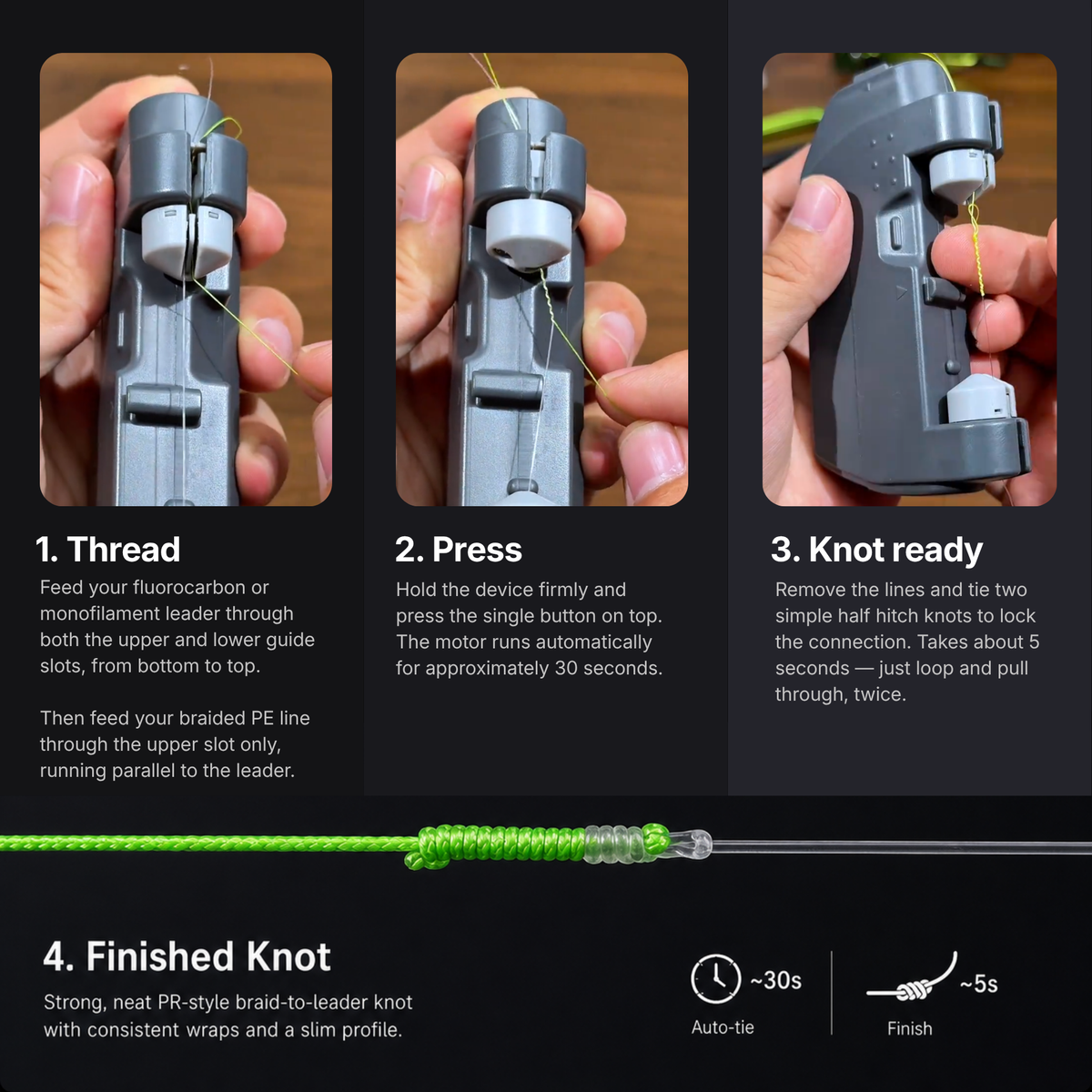 1. Thread
Feed your fluorocarbon or monofilament leader through both the upper and lower guide slots, from bottom to top.

Then feed your braided PE line through the upper slot only, running parallel to the leader.

2. Press
Hold the device firmly and press the single button on top. The motor runs automatically for approximately 30 seconds.

3. Knot ready
Remove the lines and tie two simple half hitch knots to lock the connection. Takes about 5 seconds — just loop and pull through, twice.

4. Finished Knot
Strong, neat PR-style braid-to-leader knot with consistent wraps and a slim profile.

~30s
Auto-tie

~5s
Finish